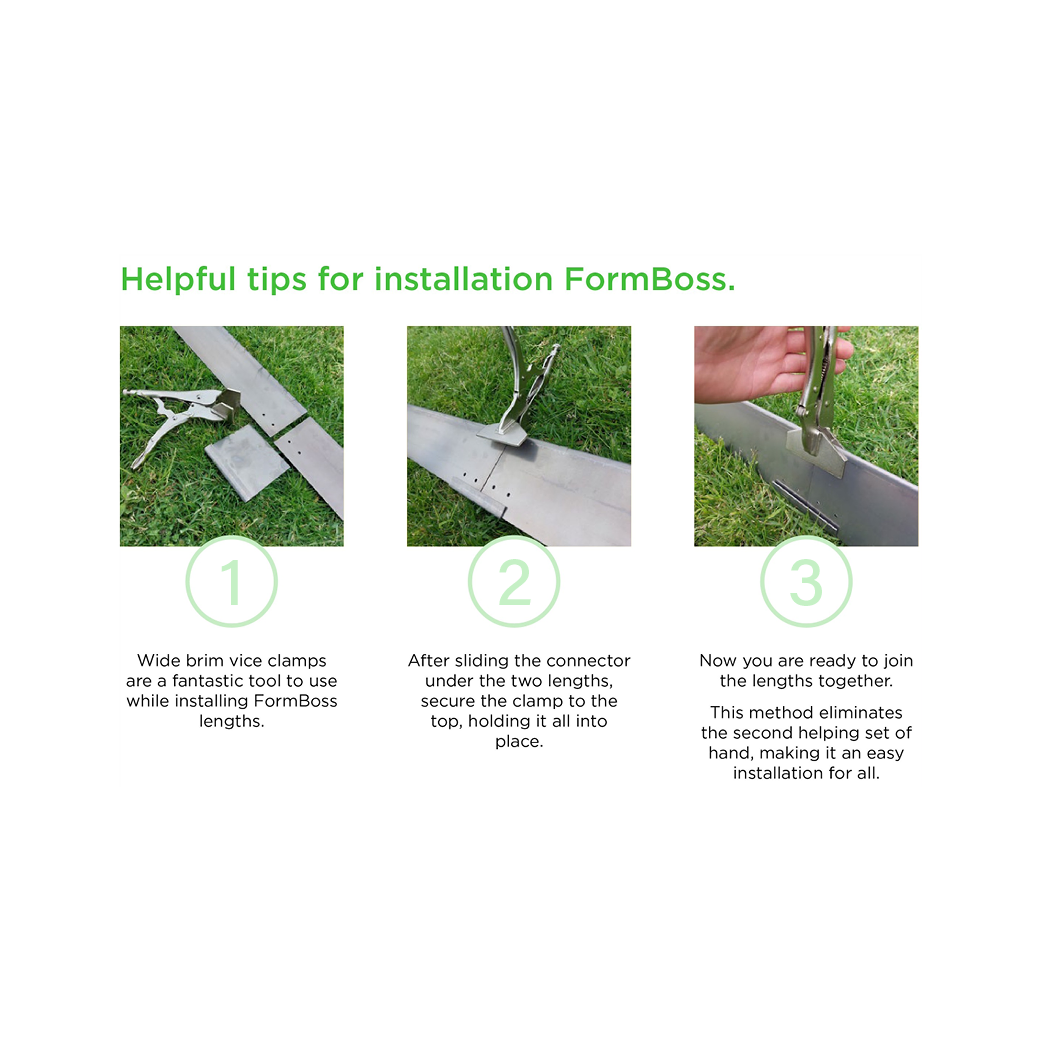 Helpful tips for installation FormBoss.

1

Wide brim vice clamps are a fantastic tool to use while installing FormBoss lengths.

2

After sliding the connector under the two lengths, secure the clamp to the top, holding it all into place.

3

Now you are ready to join the lengths together.

This method eliminates the second helping set of hand, making it an easy installation for all.